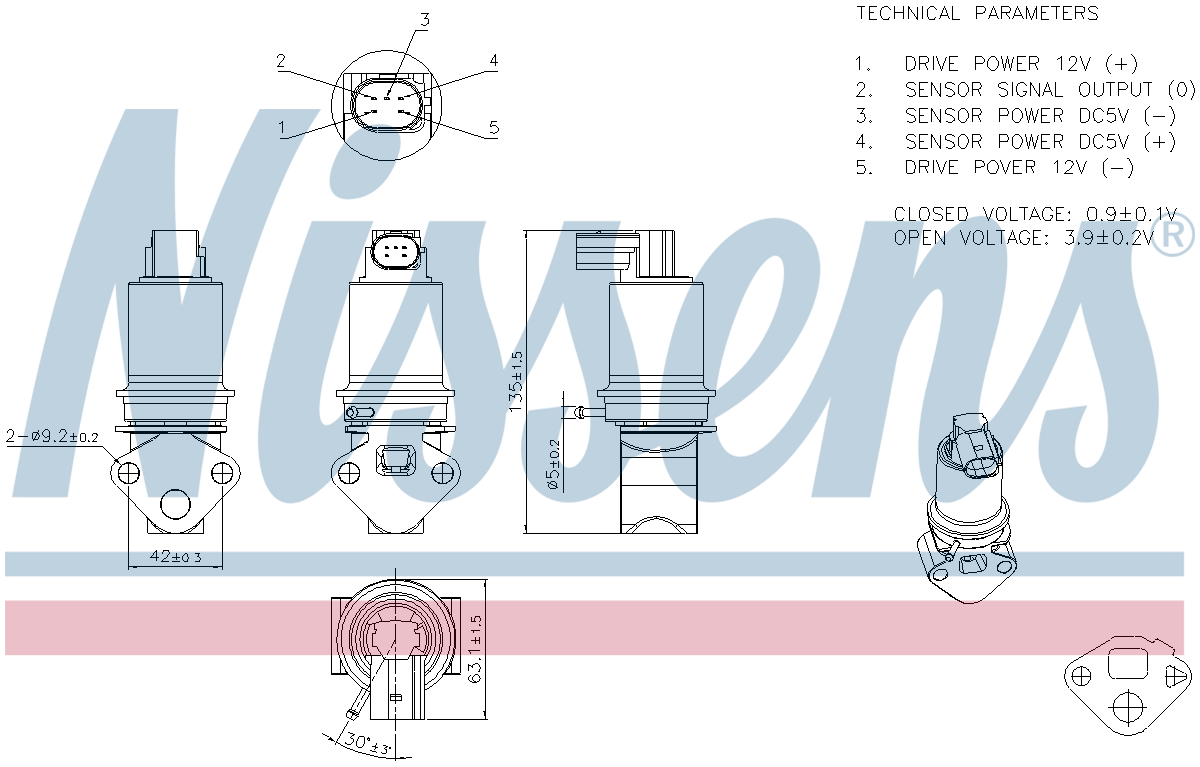 TECHNICAL PARAMETERS

1. DRIVE POWER 12V (+)
2. SENSOR SIGNAL OUTPUT (0)
3. SENSOR POWER DC5V (−)
4. SENSOR POWER DC5V (+)
5. DRIVE POVER 12V (−)

CLOSED VOLTAGE: 0.9±0.1V
OPEN VOLTAGE: 3.9±0.2V

Nissens®

3
2
4
1
5

2−ø9.2±0.2
42±0.3
135±1.5
ø5±0.2
63.1±1.5
30°±3°